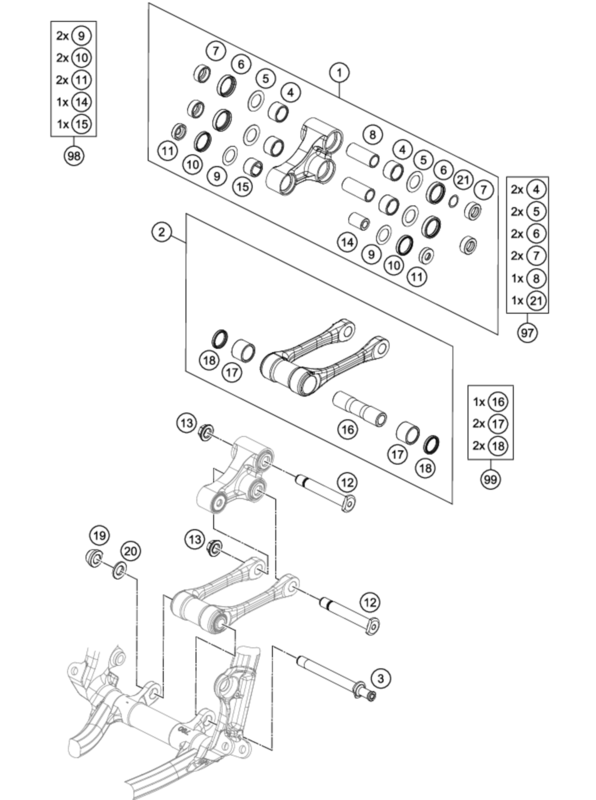 2x 9
2x 10
2x 11
1x 14
1x 15
98

1
7
6
5
4
11
10
9
15
8
4
5
6
21
7
14
9
10
11

2x 4
2x 5
2x 6
2x 7
1x 8
1x 21
97

2
18
17
16
17
18

1x 16
2x 17
2x 18
99

13
12
19
20
13
12
3