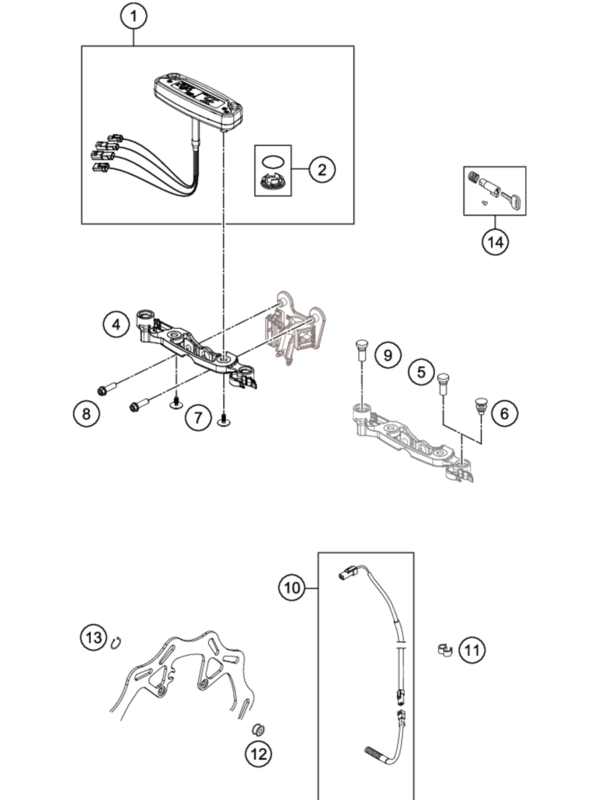 1
2
14
4
9
5
6
8
7
10
13
11
12