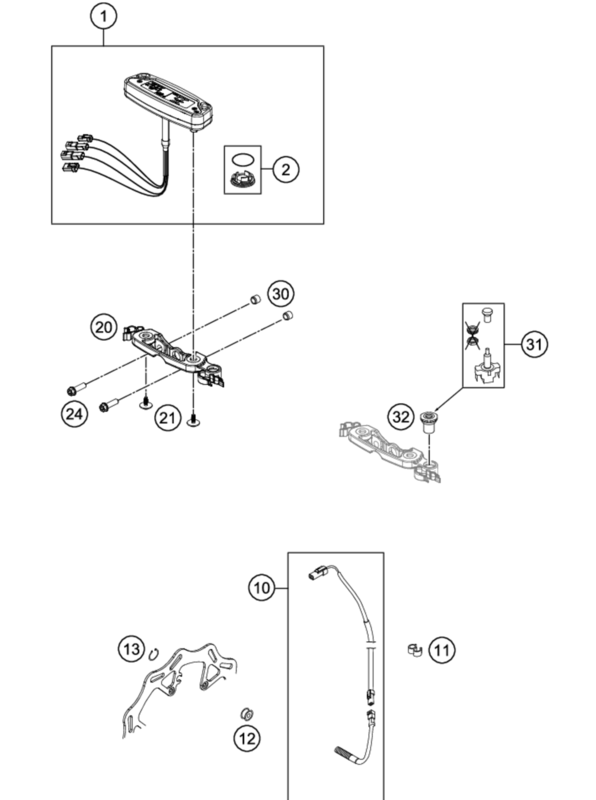 1
2
30
20
31
24
21
32
10
13
11
12