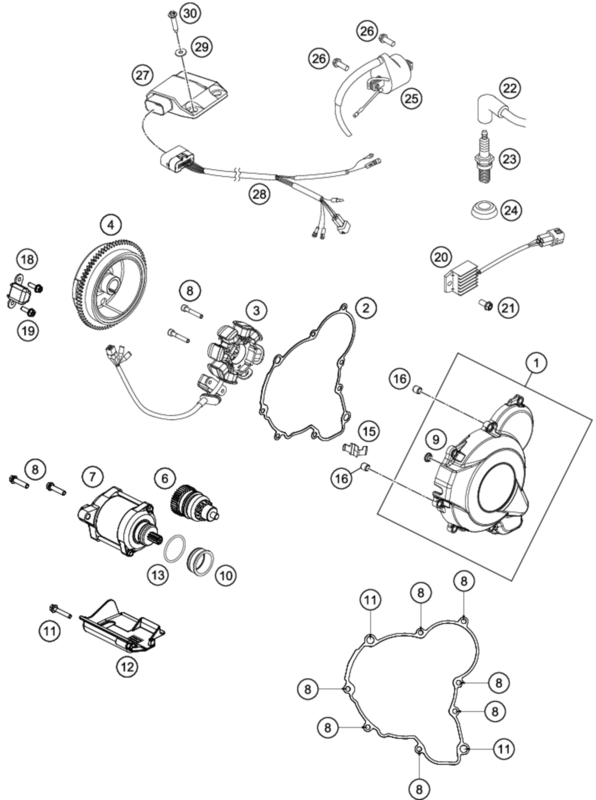 30
29
27
26
26
25
22
23
24
28
4
18
19
8
3
2
20
21
1
16
9
15
16
8
7
6
13
10
11
12
11
8
8
8
8
8
8
11
8