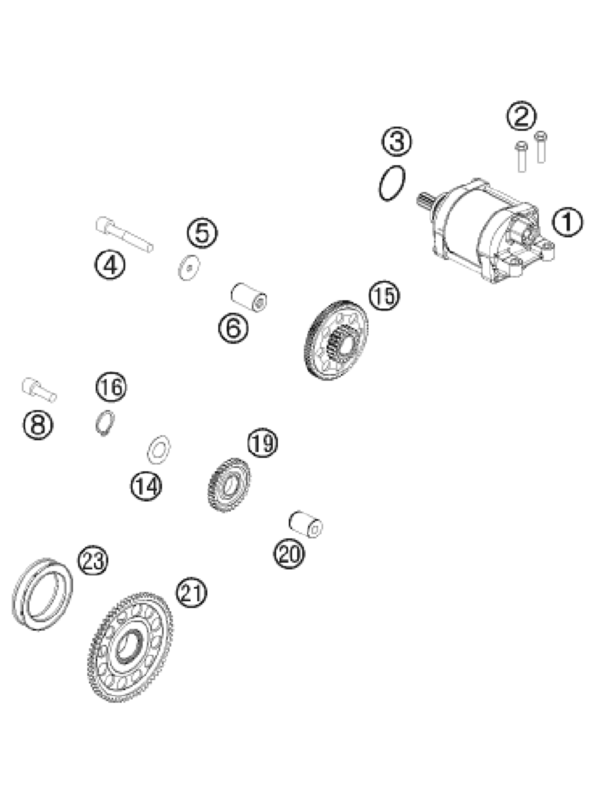 2
3
1
4
5
6
15
8
16
14
19
20
23
21