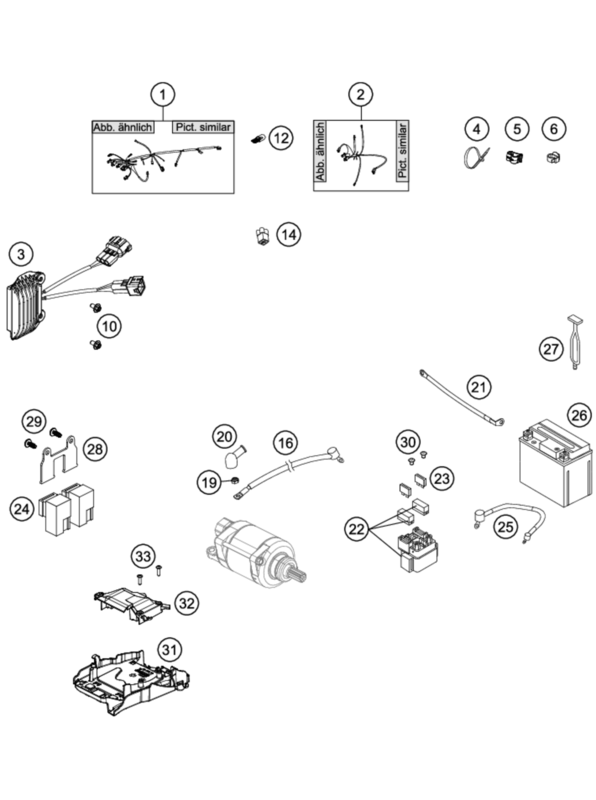 1
Abb. ähnlich
Pict. similar
12
2
Abb. ähnlich
Pict. similar
4
5
6
14
3
10
27
21
26
29
28
20
16
30
23
19
24
22
25
33
32
31