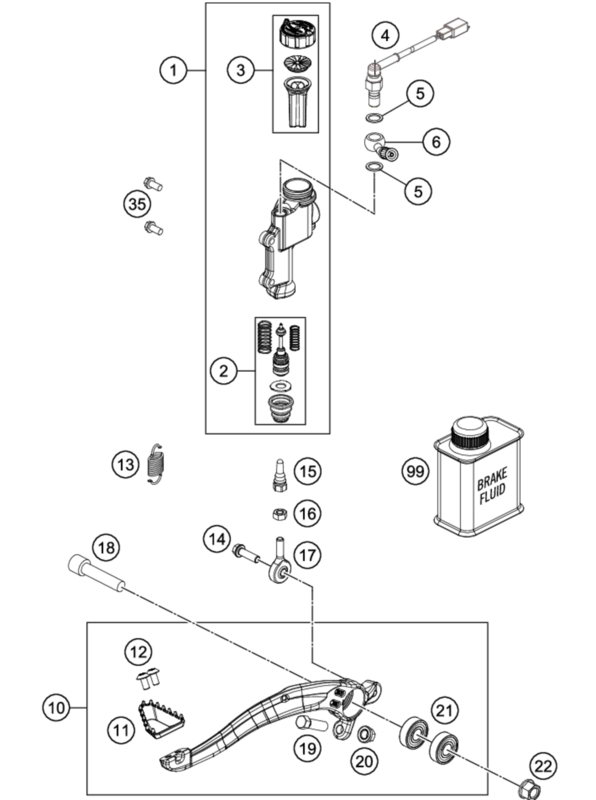 1
3
4
5
6
5
35
2
13
15
99
BRAKE FLUID
16
14
17
18
12
10
11
19
20
21
22