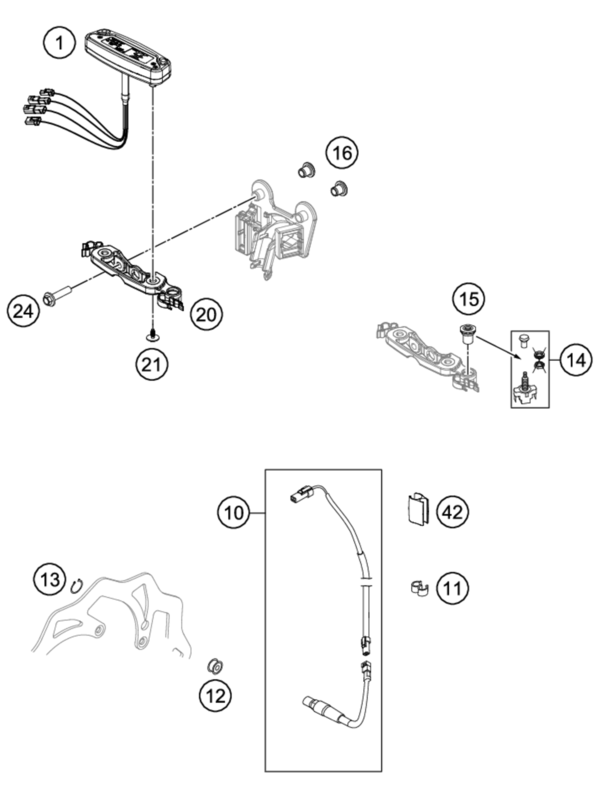 1
16
24
20
21
15
14
10
42
13
11
12