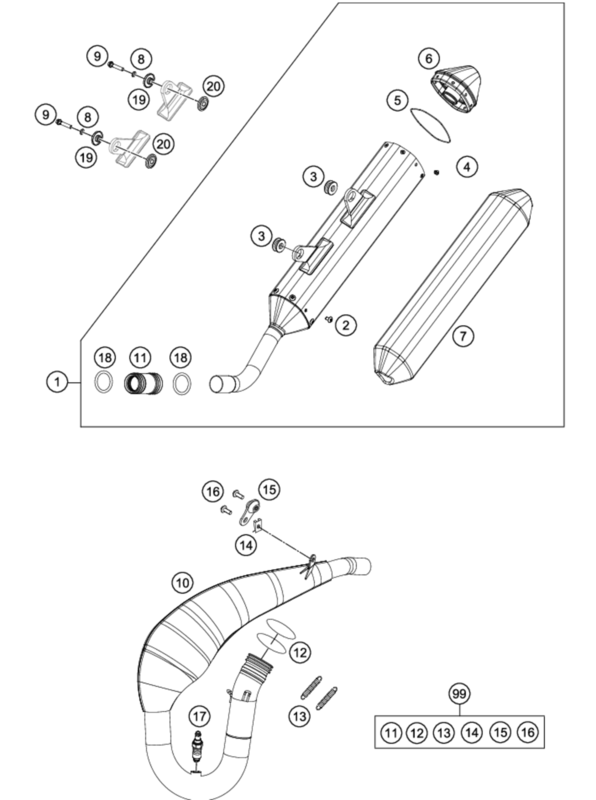 9
8
19
20
9
8
19
20
6
5
4
3
3
2
7
18
11
18
1
16
15
14
10
12
13
17
99
11 12 13 14 15 16