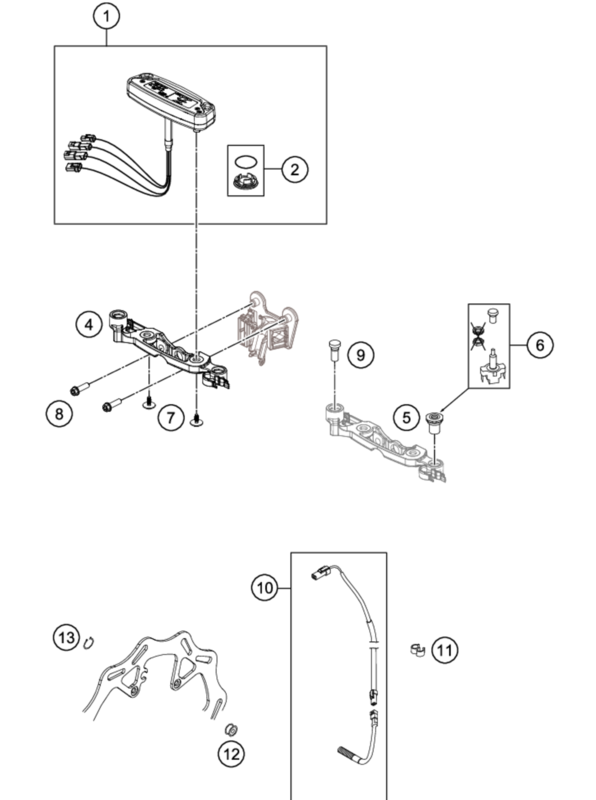 1
2
4
9
6
8
7
5
10
13
11
12