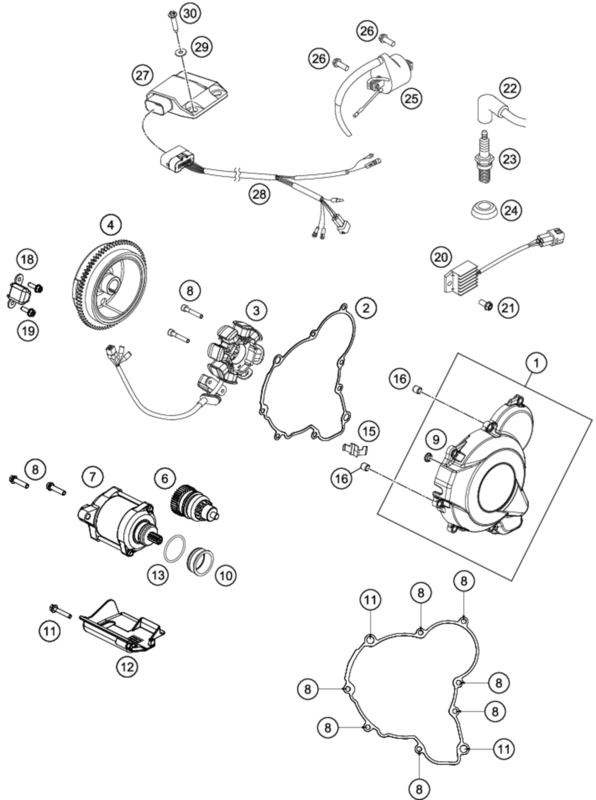 30
29
27
26
26
25
22
23
24
28
4
18
19
8
3
2
20
21
1
16
9
15
16
8
7
6
13
10
11
12
11
8
8
8
8
8
8
11
8