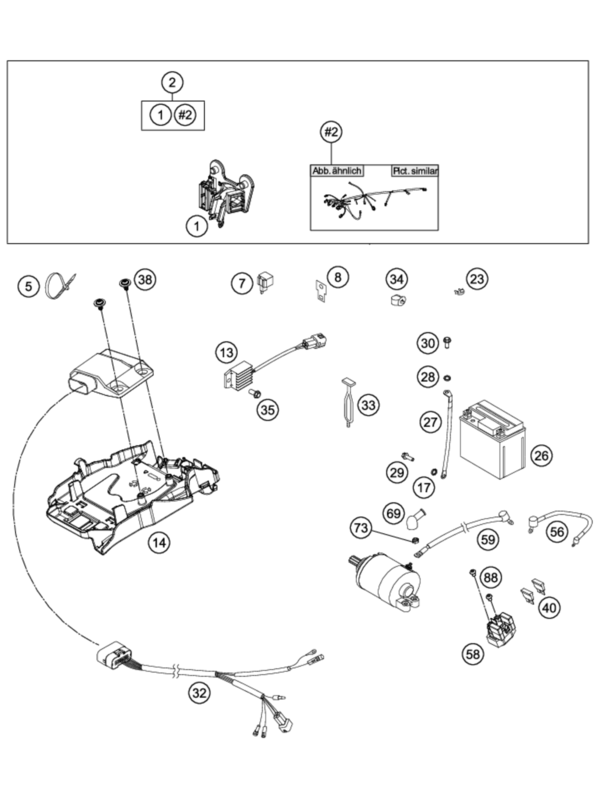 2

1 #2

#2

Abb. ähnlich

Pict. similar

1

5

38

7

8

34

23

13

30

28

35

33

27

26

29

17

14

69

73

59

56

88

40

58

32