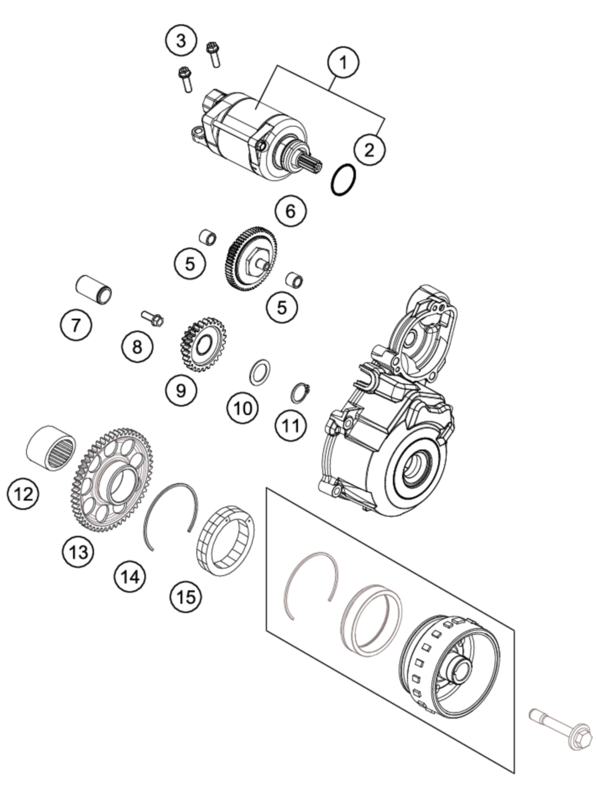 3
1
2
6
5
5
7
8
9
10
11
12
13
14
15