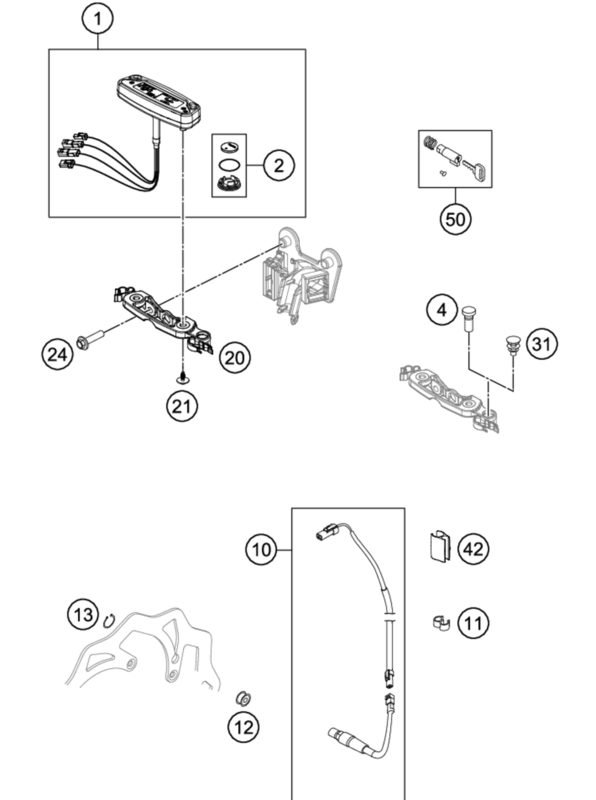 1
2
50
4
31
24
20
21
10
42
13
11
12