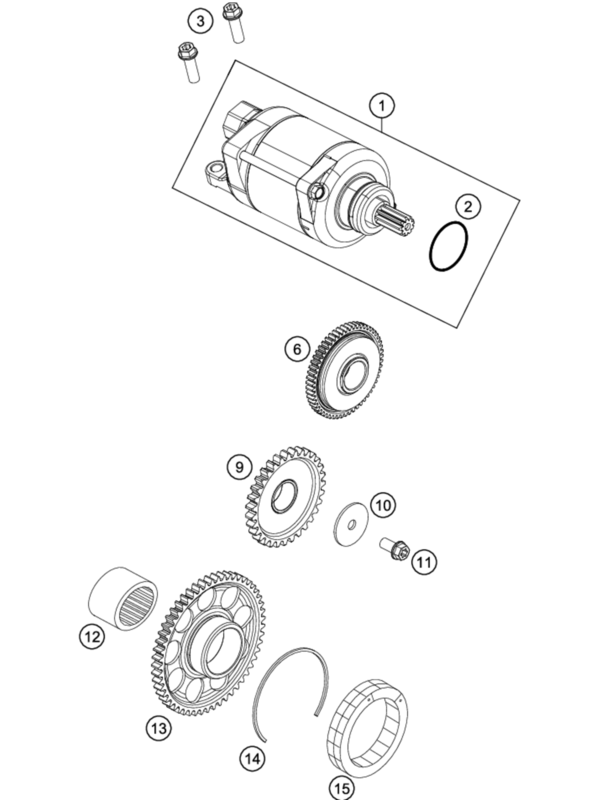 3
1
2
6
9
10
11
12
13
14
15