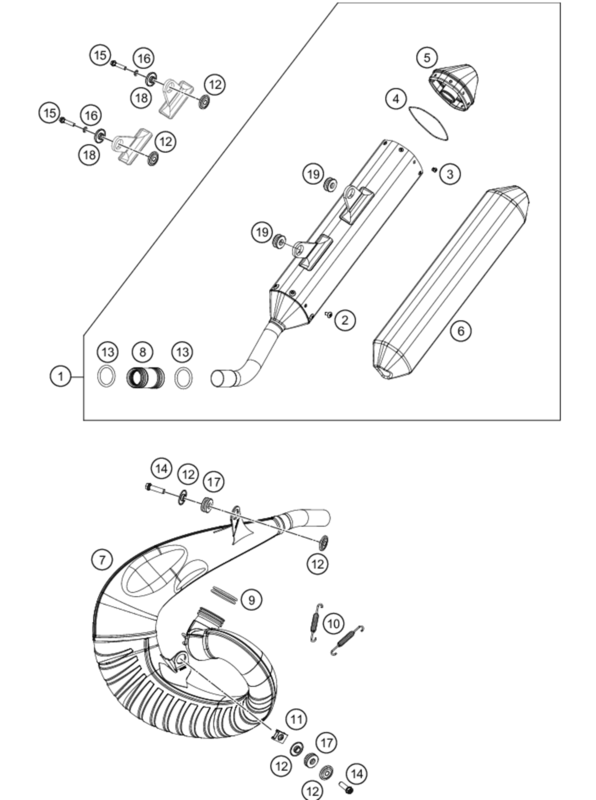 15
16
18
12
15
16
18
12
5
4
3
19
19
2
6
13
8
13
1
14
12
17
7
12
9
10
11
17
12
14
12