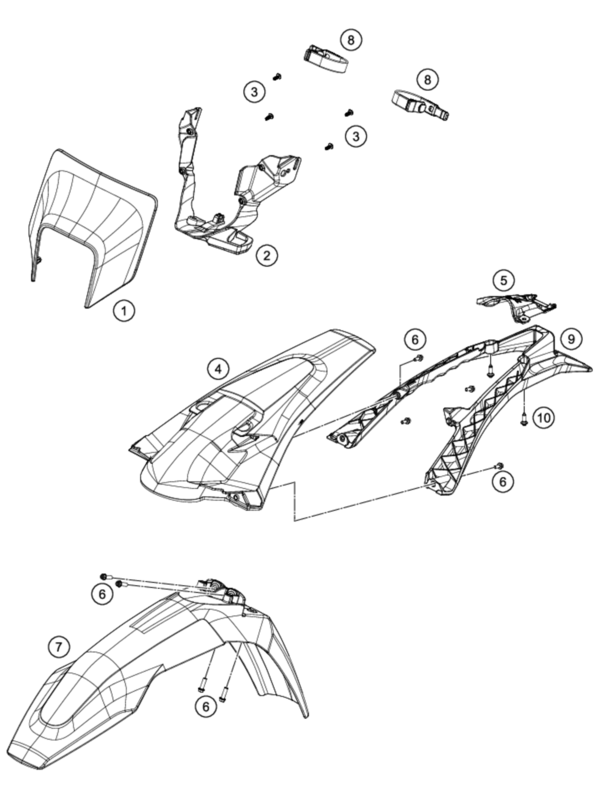 8
3
8
3
2
1
5
6
9
4
10
6
6
7
6