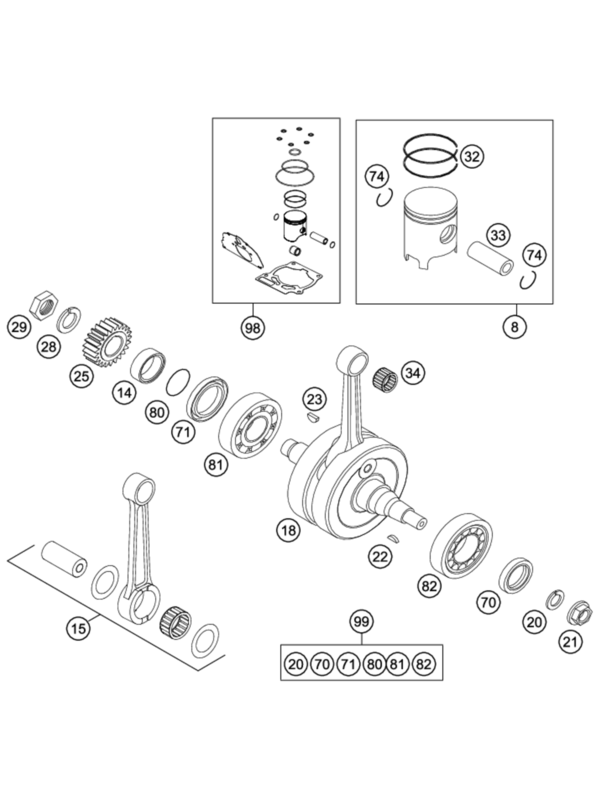 32
74
33
74
98
8
29
28
25
14
80
71
81
23
34
18
22
82
70
20
21
15
99
20 70 71 80 81 82