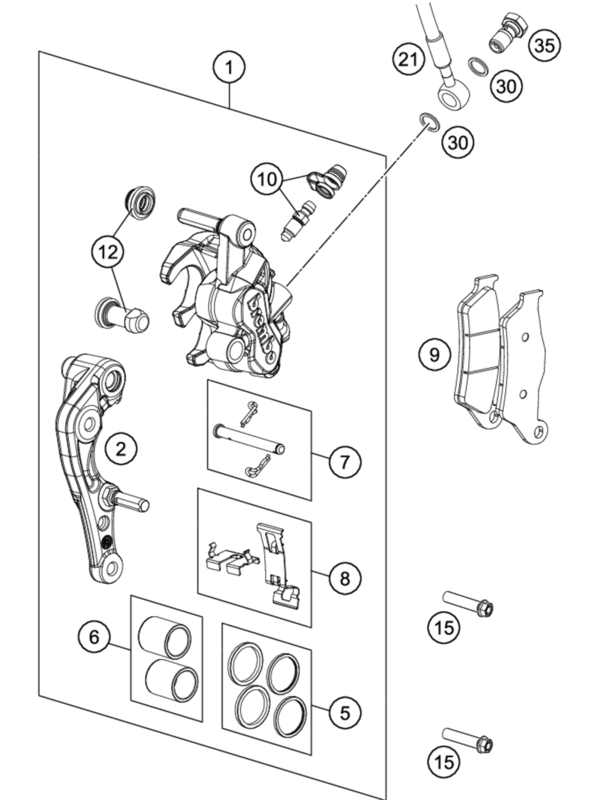 1
21
35
30
30
10
12
brembo
9
2
7
8
6
5
15
15