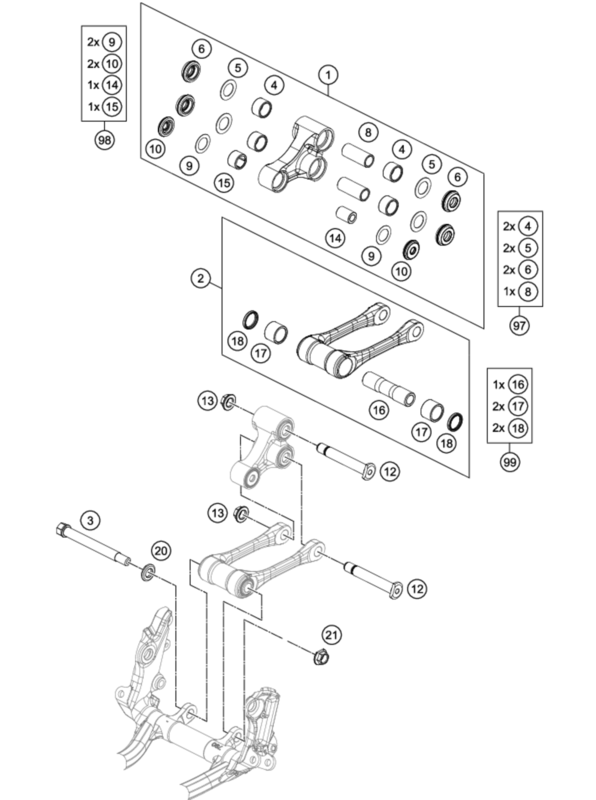 2x 9
2x 10
1x 14
1x 15
98

6
5
4
1
10
9
15
8
4
5
6
14
9
10

2x 4
2x 5
2x 6
1x 8
97

2
18
17
16
17
18

1x 16
2x 17
2x 18
99

13
12
13
3
20
12
21